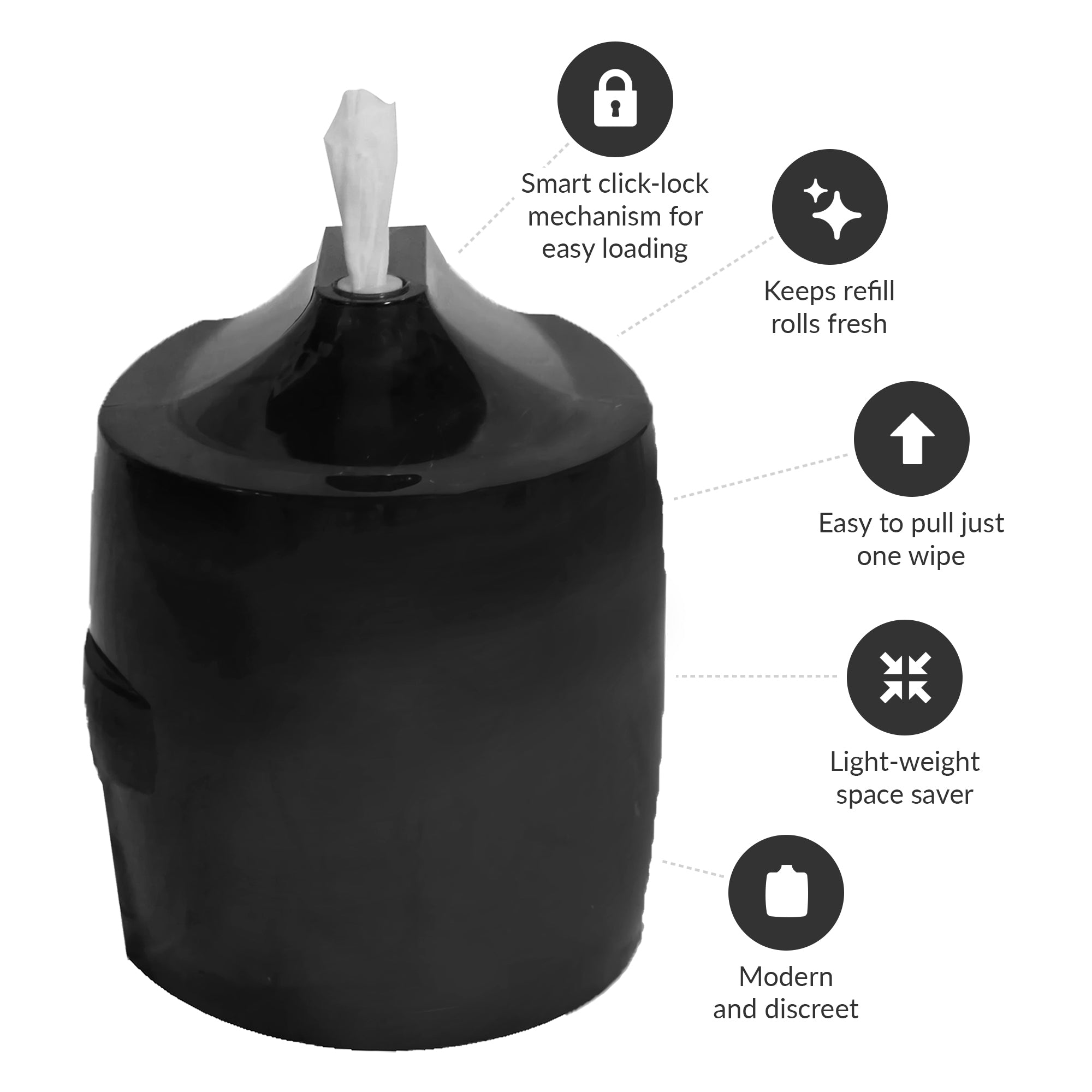 Smart click-lock mechanism for easy loading

Keeps refill rolls fresh

Easy to pull just one wipe

Light-weight space saver

Modern and discreet